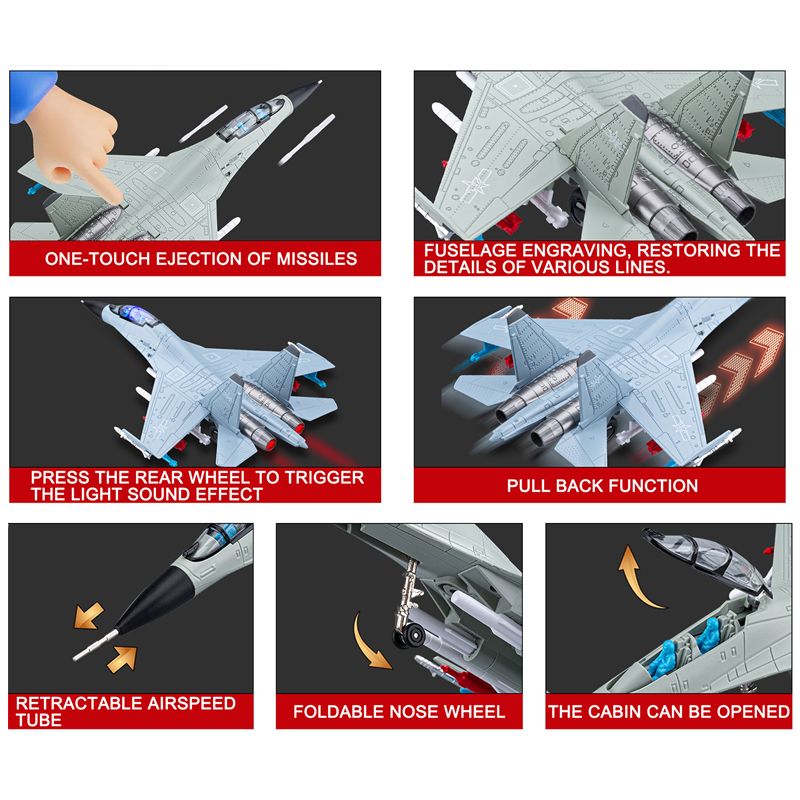 ONE-TOUCH EJECTION OF MISSILES

FUSELAGE ENGRAVING, RESTORING THE DETAILS OF VARIOUS LINES.

PRESS THE REAR WHEEL TO TRIGGER THE LIGHT SOUND EFFECT

PULL BACK FUNCTION

RETRACTABLE AIRSPEED TUBE

FOLDABLE NOSE WHEEL

THE CABIN CAN BE OPENED