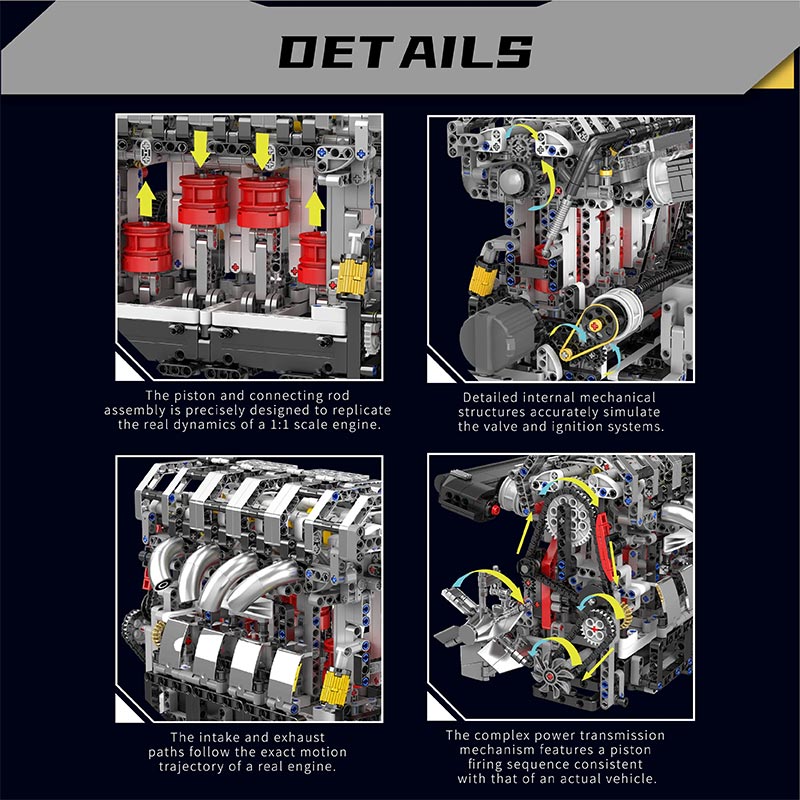 DETAILS

The piston and connecting rod assembly is precisely designed to replicate the real dynamics of a 1:1 scale engine.

Detailed internal mechanical structures accurately simulate the valve and ignition systems.

The intake and exhaust paths follow the exact motion trajectory of a real engine.

The complex power transmission mechanism features a piston firing sequence consistent with that of an actual vehicle.