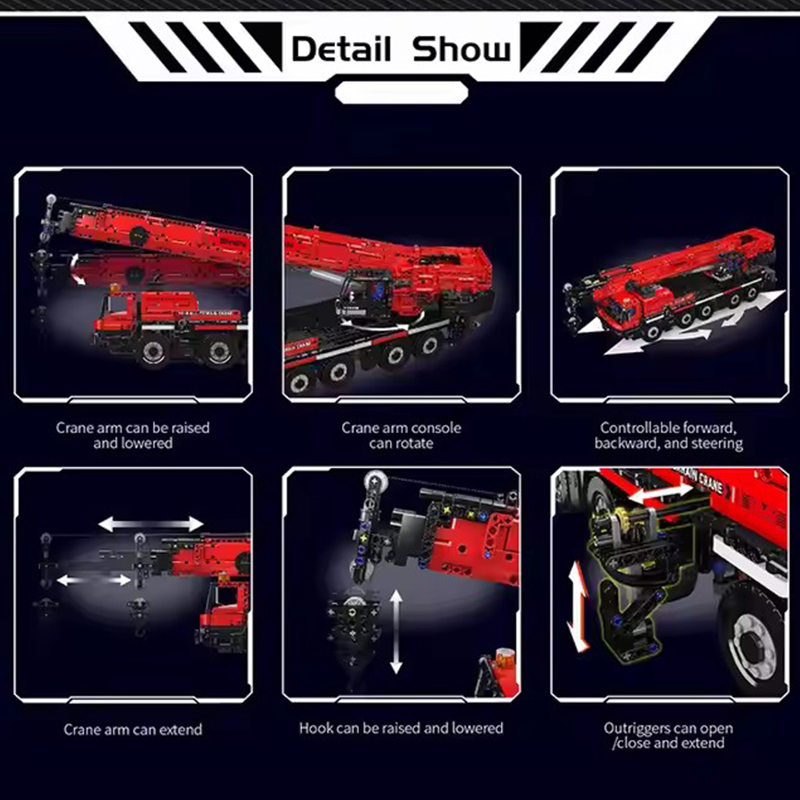 Detail Show

Crane arm can be raised and lowered

Crane arm console can rotate

Controllable forward, backward, and steering

Crane arm can extend

Hook can be raised and lowered

Outriggers can open /close and extend