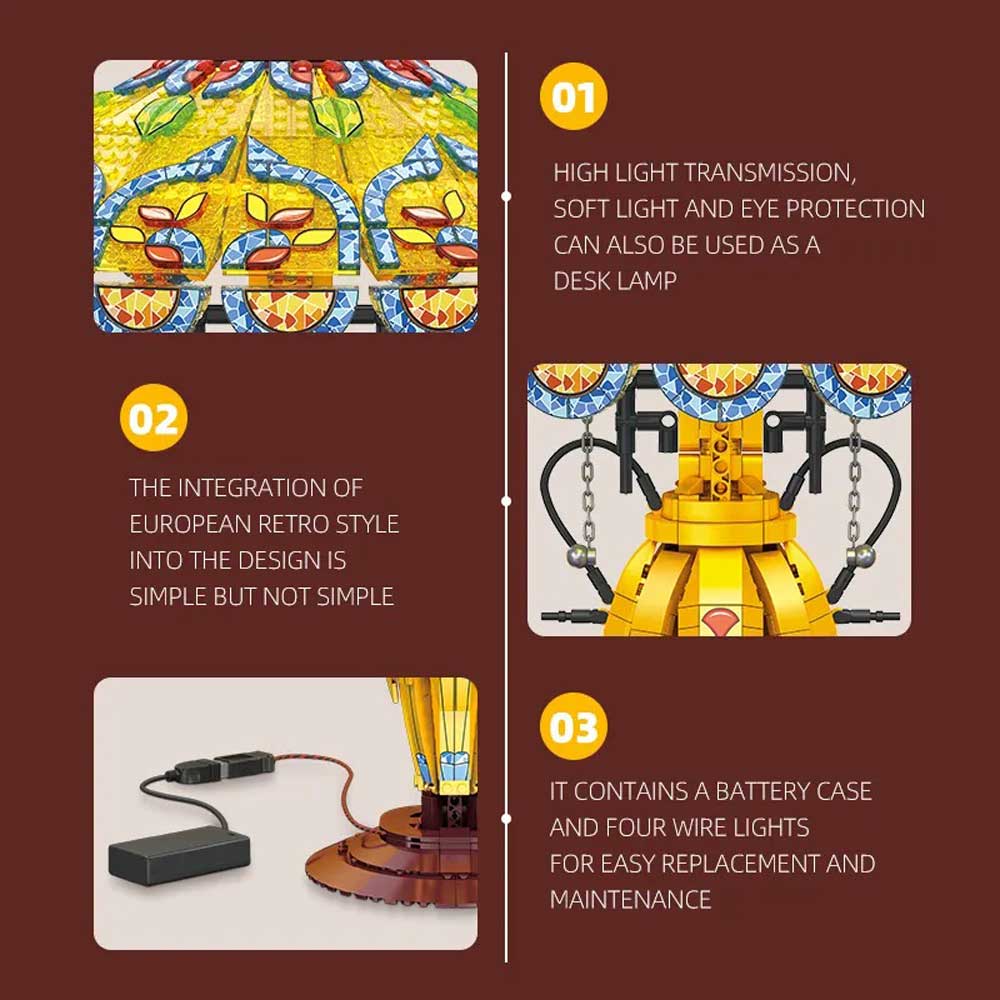 01

HIGH LIGHT TRANSMISSION, SOFT LIGHT AND EYE PROTECTION CAN ALSO BE USED AS A DESK LAMP

02

THE INTEGRATION OF EUROPEAN RETRO STYLE INTO THE DESIGN IS SIMPLE BUT NOT SIMPLE

03

IT CONTAINS A BATTERY CASE AND FOUR WIRE LIGHTS FOR EASY REPLACEMENT AND MAINTENANCE